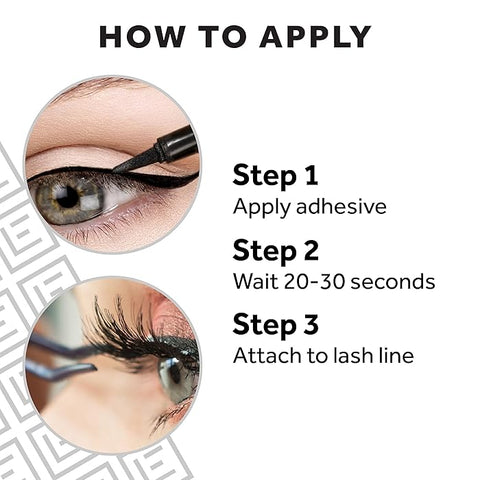 HOW TO APPLY

Step 1
Apply adhesive

Step 2
Wait 20-30 seconds

Step 3
Attach to lash line